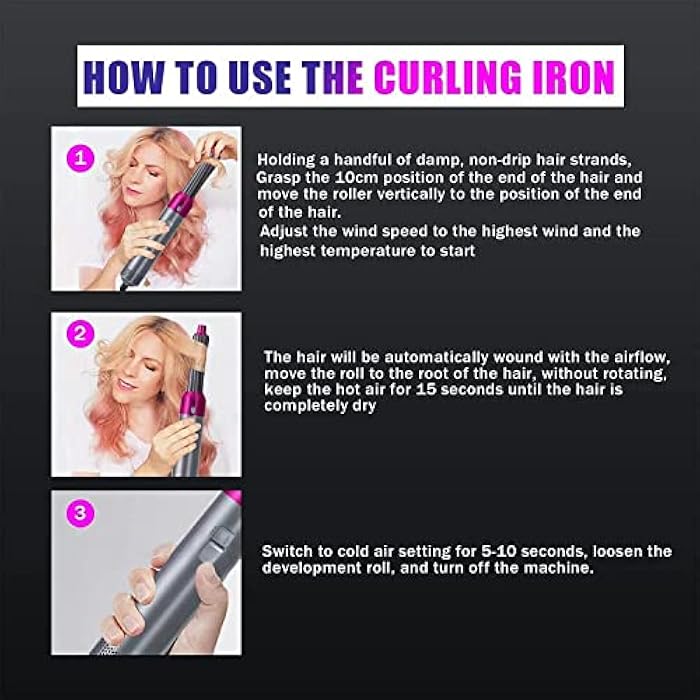 HOW TO USE THE CURLING IRON

1

Holding a handful of damp, non-drip hair strands, Grasp the 10cm position of the end of the hair and move the roller vertically to the position of the end of the hair.
Adjust the wind speed to the highest wind and the highest temperature to start

2

The hair will be automatically wound with the airflow, move the roll to the root of the hair, without rotating, keep the hot air for 15 seconds until the hair is completely dry

3

Switch to cold air setting for 5-10 seconds, loosen the development roll, and turn off the machine.